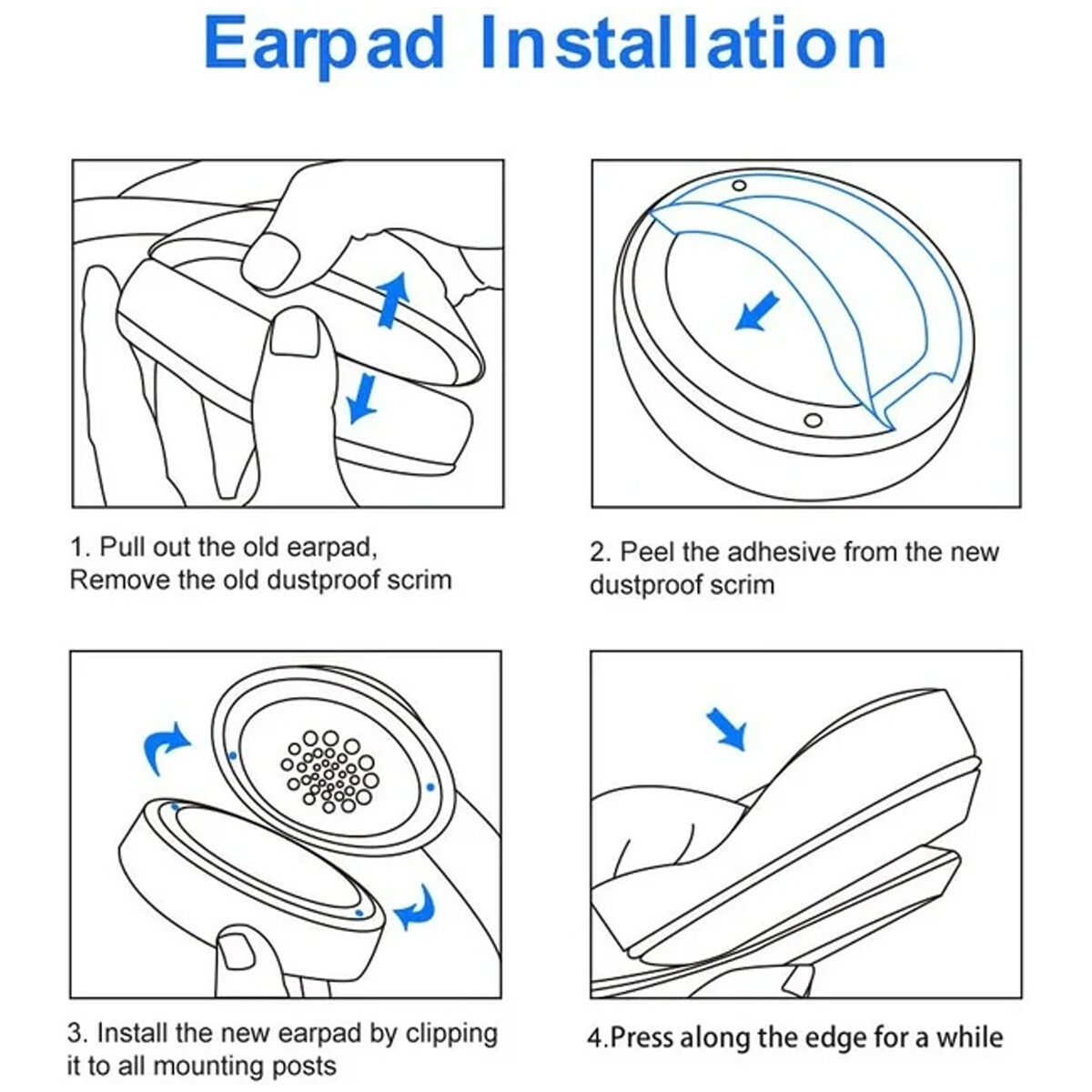 Earpad Installation

1. Pull out the old earpad,
Remove the old dustproof scrim

2. Peel the adhesive from the new dustproof scrim

3. Install the new earpad by clipping it to all mounting posts

4.Press along the edge for a while