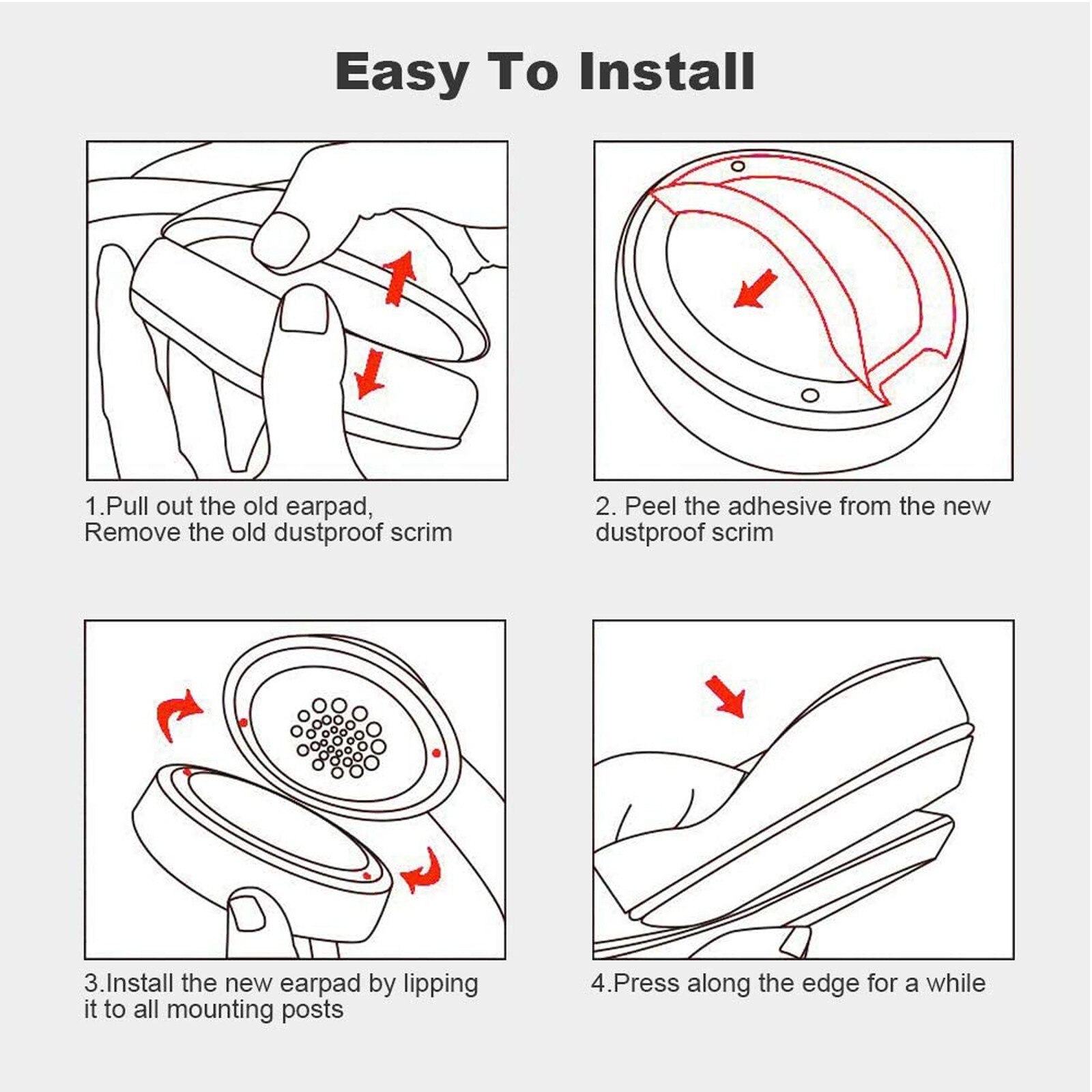 Easy To Install

1.Pull out the old earpad, Remove the old dustproof scrim

2. Peel the adhesive from the new dustproof scrim

3.Install the new earpad by lipping it to all mounting posts

4.Press along the edge for a while